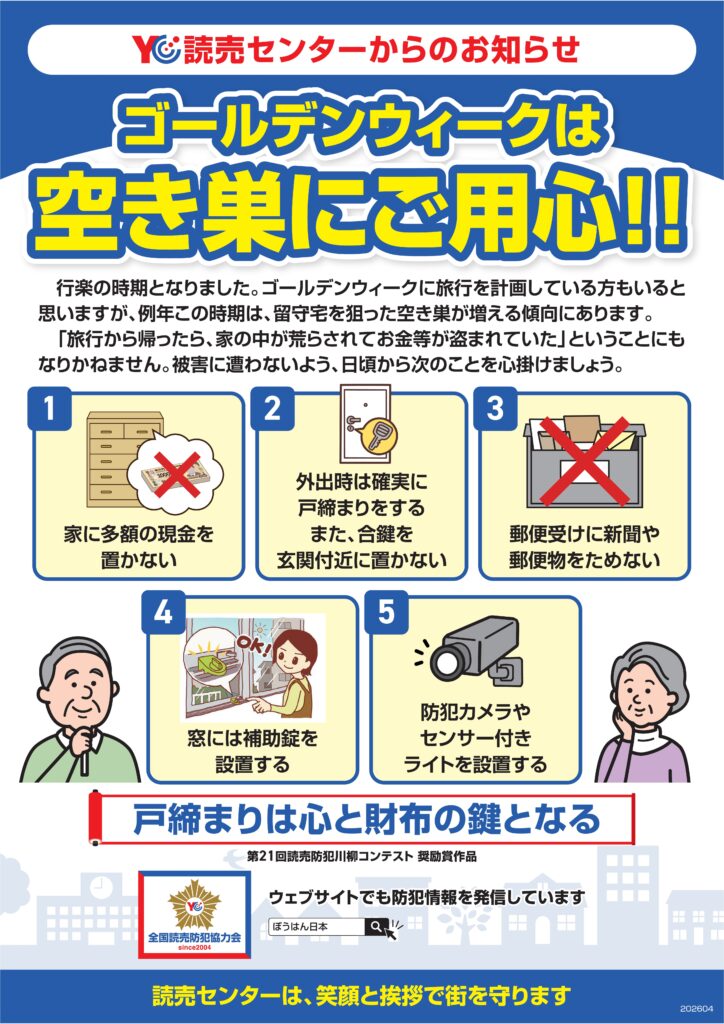 YC 読売センターからのお知らせ

ゴールデンウィークは

空き巣にご用心!!

行楽の時期となりました。ゴールデンウィークに旅行を計画している方もいると思いますが、例年この時期は、留守宅を狙った空き巣が増える傾向にあります。

「旅行から帰ったら、家の中が荒らされてお金等が盗まれていた」ということにもなりかねません。被害に遭わないよう、日頃から次のことを心掛けましょう。

1
家に多額の現金を置かない

2
外出時は確実に戸締まりをする
また、合鍵を玄関付近に置かない

3
郵便受けに新聞や郵便物をためない

4
OK!
窓には補助錠を設置する

5
防犯カメラやセンサー付きライトを設置する

戸締まりは心と財布の鍵となる

第21回読売防犯川柳コンテスト 奨励賞作品

YC
全国読売防犯協力会
since2004

ウェブサイトでも防犯情報を発信しています

ぼうはん日本

読売センターは、笑顔と挨拶で街を守ります

202604